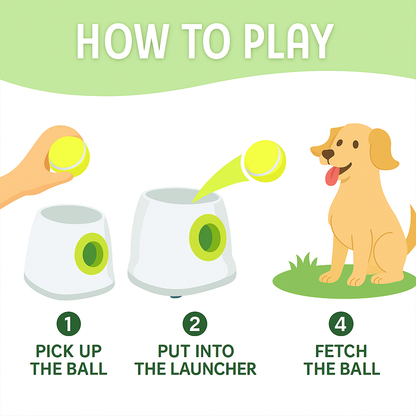 HOW TO PLAY

1
PICK UP THE BALL

2
PUT INTO THE LAUNCHER

4
FETCH THE BALL