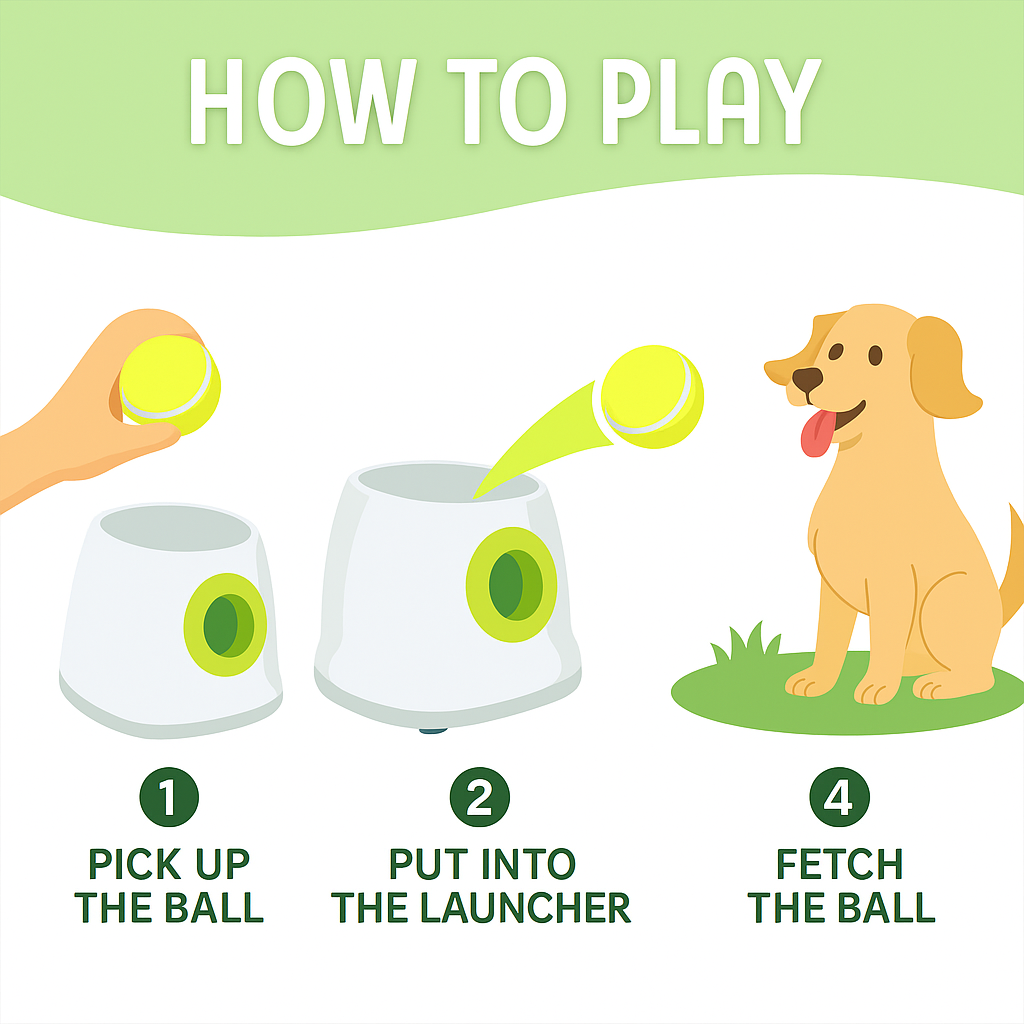 HOW TO PLAY

1
PICK UP THE BALL

2
PUT INTO THE LAUNCHER

4
FETCH THE BALL